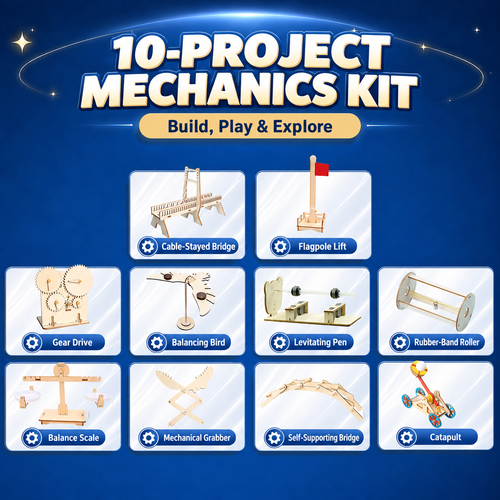 10-PROJECT MECHANICS KIT

Build, Play & Explore

Cable-Stayed Bridge

Flagpole Lift

Gear Drive

Balancing Bird

Levitating Pen

Rubber-Band Roller

Balance Scale

Mechanical Grabber

Self-Supporting Bridge

Catapult